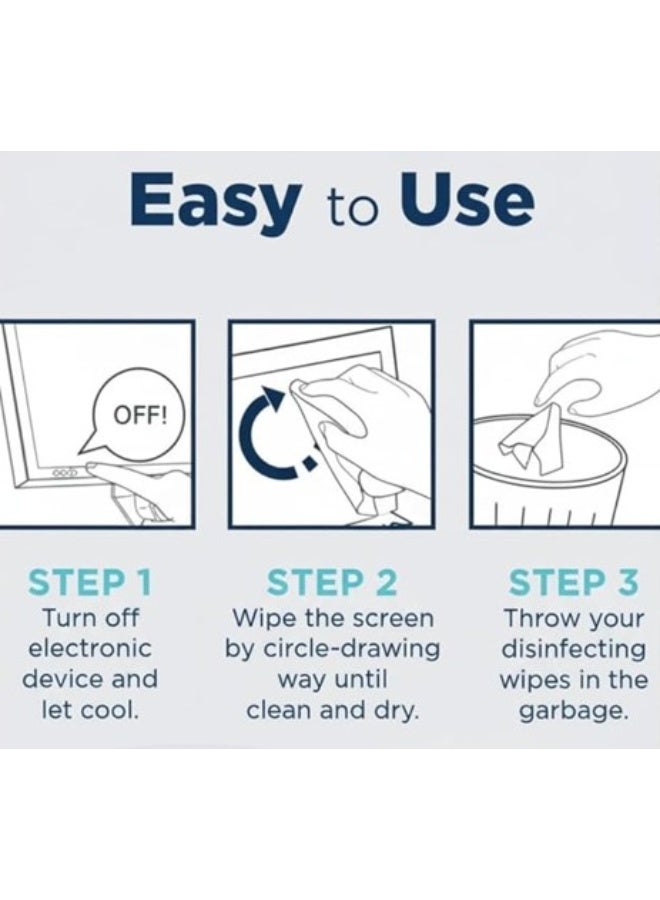 Easy to Use

OFF!

STEP 1
Turn off electronic device and let cool.

STEP 2
Wipe the screen by circle-drawing way until clean and dry.

STEP 3
Throw your disinfecting wipes in the garbage.